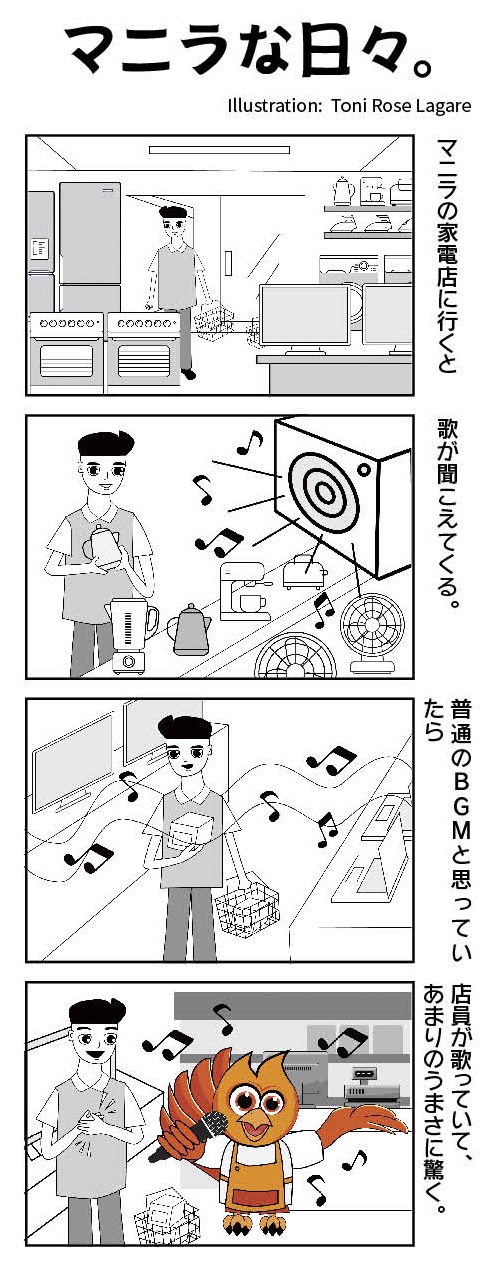 マニラな日々。

Illustration: Toni Rose Lagare

マニラの家電店に行くと

歌が聞こえてくる。

普通のBGMと思っていたら

店員が歌っていて、あまりのうまさに驚く。